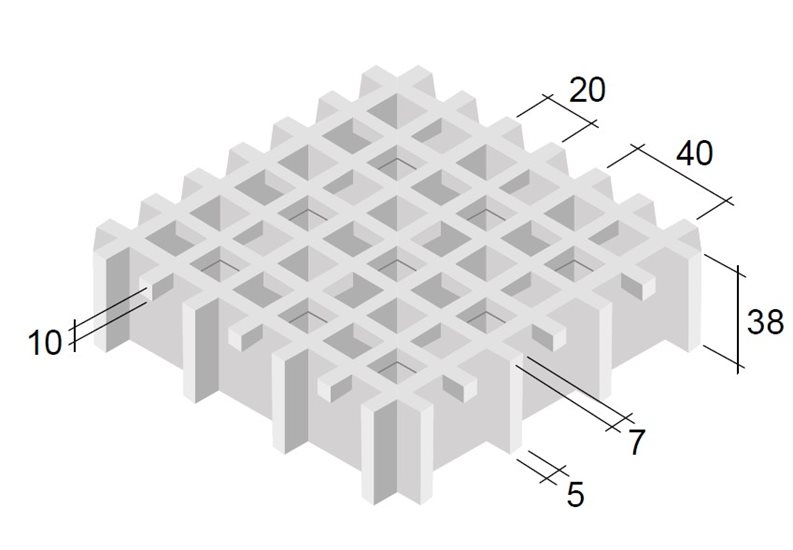 20
40
38
10
7
5