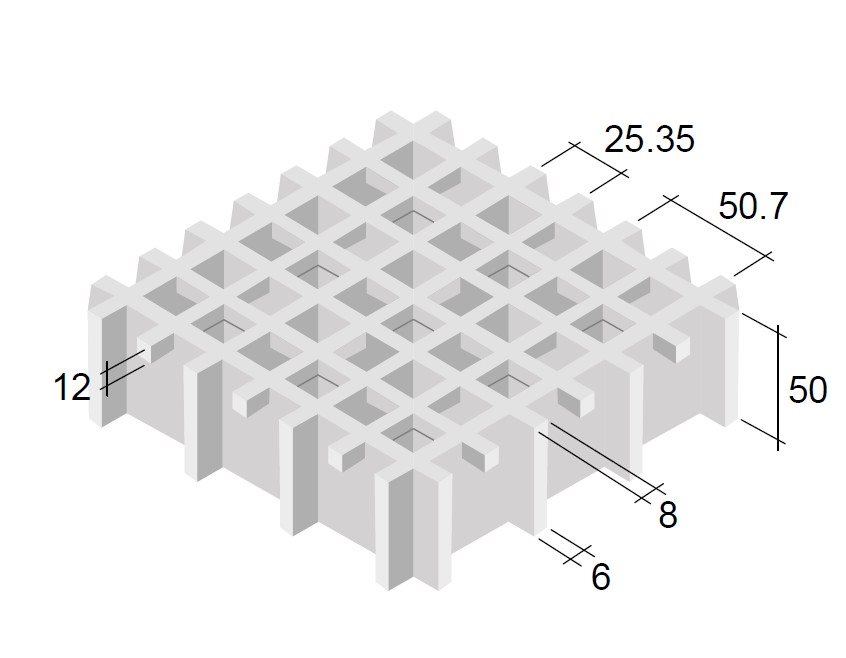 25.35
50.7
12
50
8
6